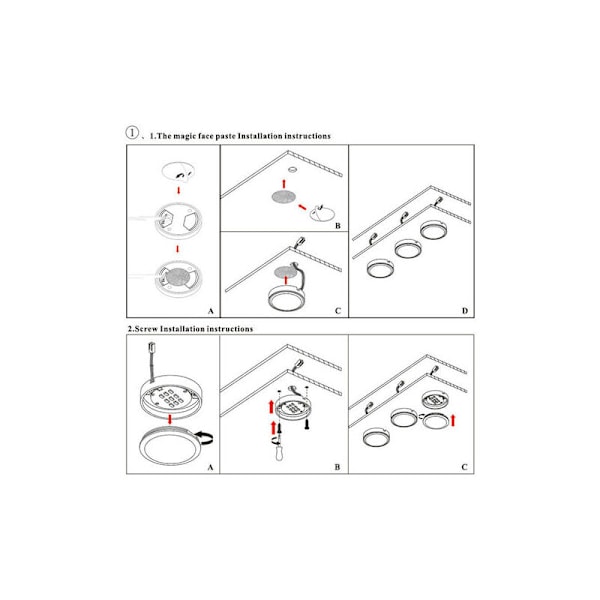 ①、1.The magic face paste Installation instructions

A

B

C

D

2.Screw Installation instructions

A

B

C