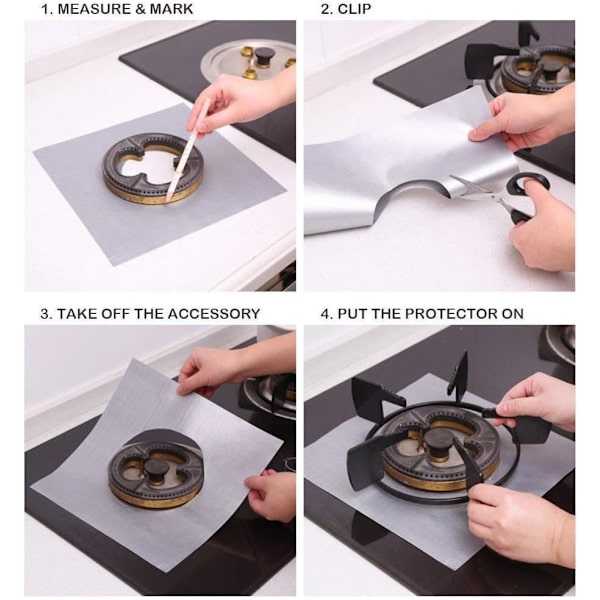 1. MEASURE & MARK

2. CLIP

3. TAKE OFF THE ACCESSORY

4. PUT THE PROTECTOR ON