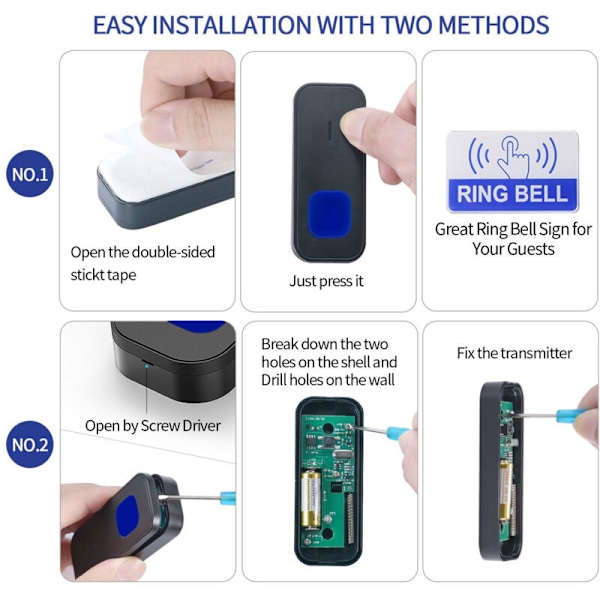 EASY INSTALLATION WITH TWO METHODS

NO.1

Open the double-sided stickt tape

Just press it

RING BELL

Great Ring Bell Sign for Your Guests

NO.2

Open by Screw Driver

Break down the two holes on the shell and Drill holes on the wall

Fix the transmitter