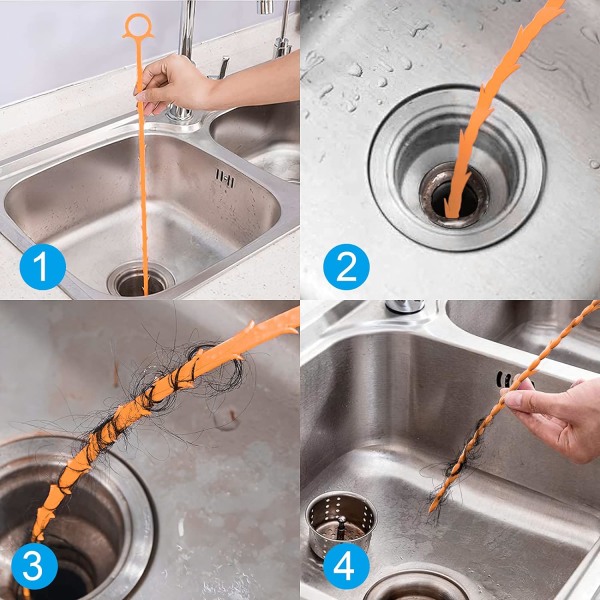 1
2
3
4