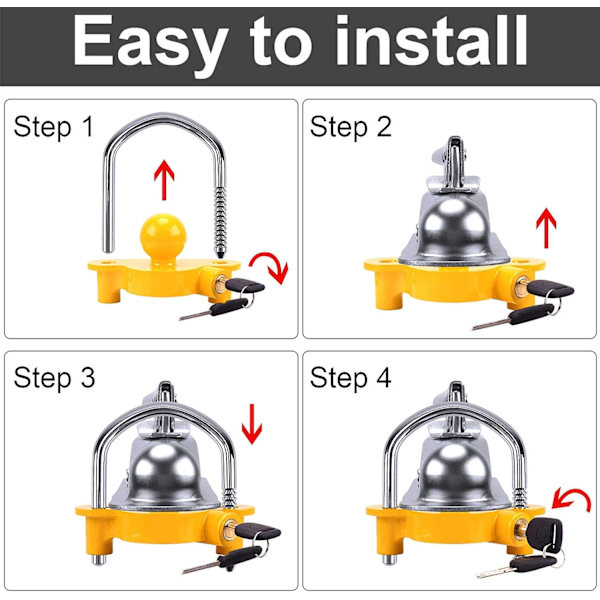 Easy to install

Step 1

Step 2

Step 3

Step 4