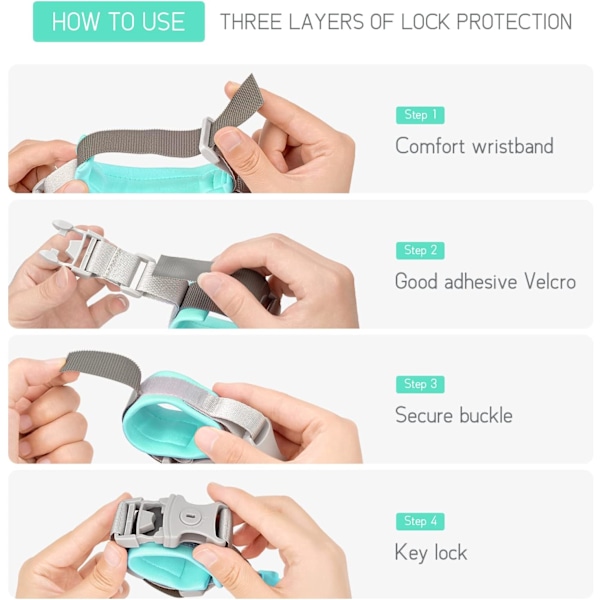 HOW TO USE THREE LAYERS OF LOCK PROTECTION

Step 1
Comfort wristband

Step 2
Good adhesive Velcro

Step 3
Secure buckle

Step 4
Key lock