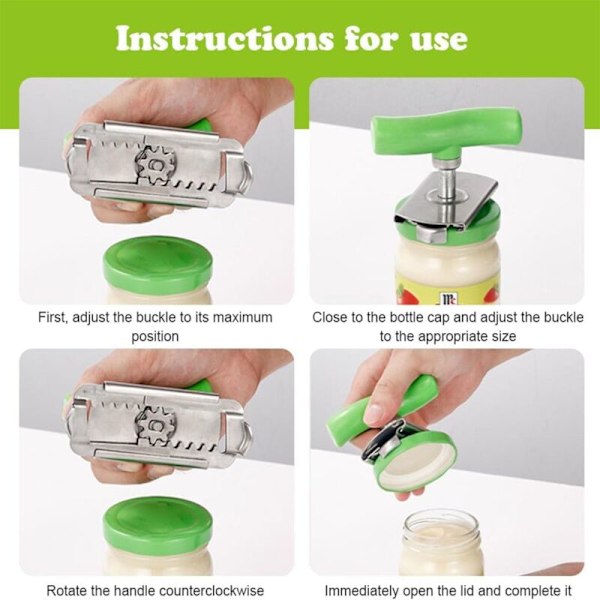 Instructions for use

First, adjust the buckle to its maximum position

Close to the bottle cap and adjust the buckle to the appropriate size

Rotate the handle counterclockwise

Immediately open the lid and complete it