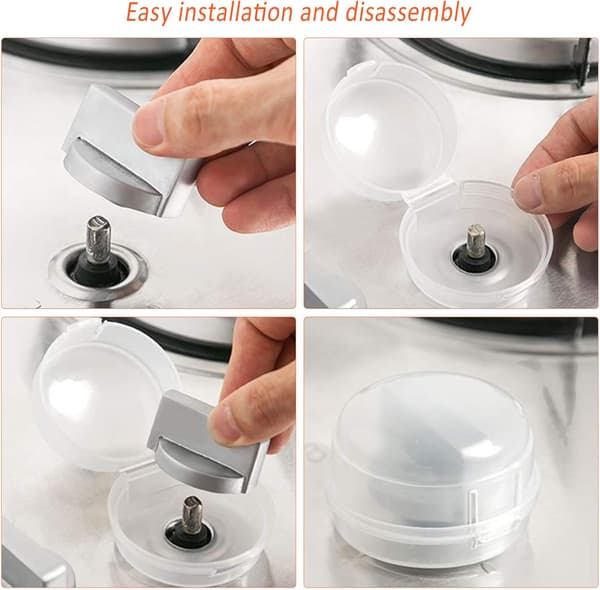 Easy installation and disassembly