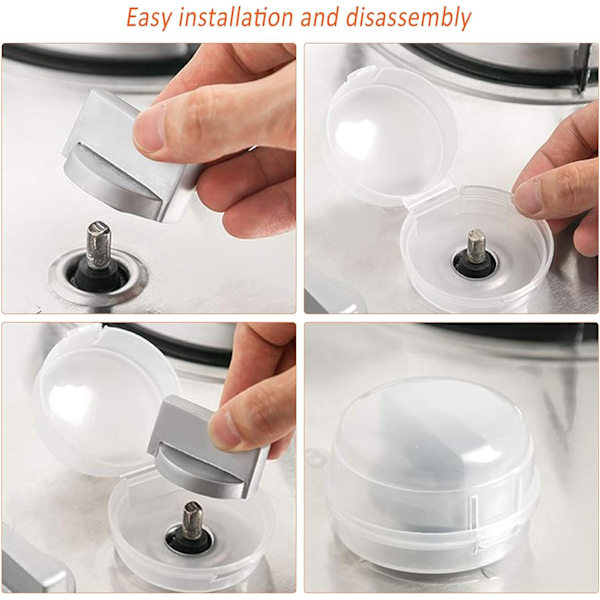 Easy installation and disassembly