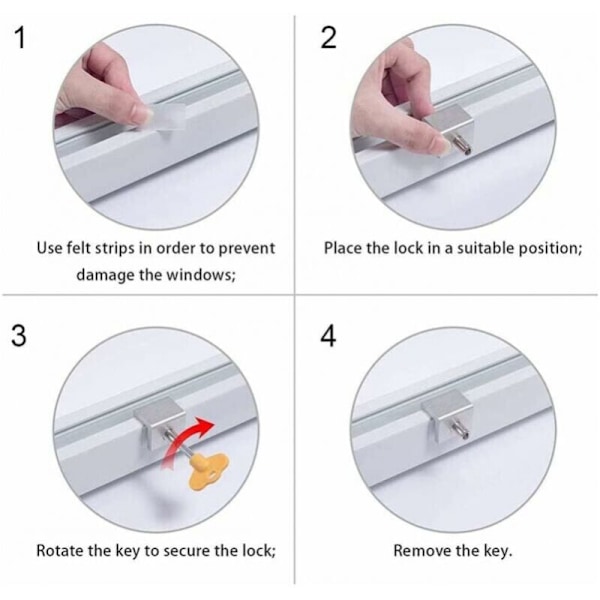 1

Use felt strips in order to prevent damage the windows;

2

Place the lock in a suitable position;

3

Rotate the key to secure the lock;

4

Remove the key.