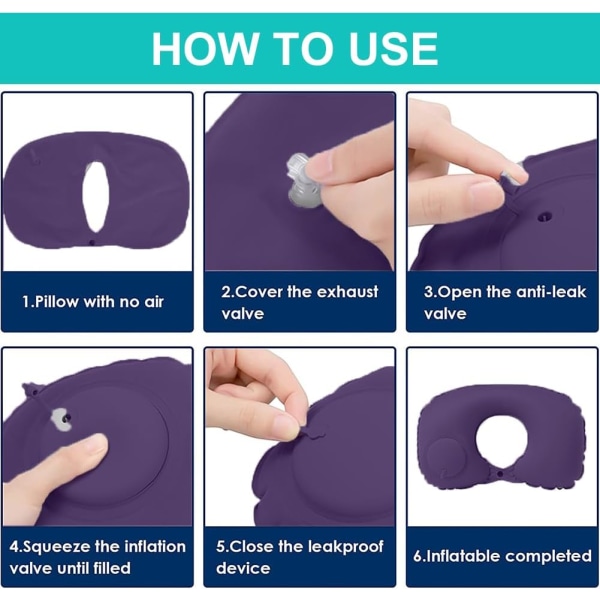 HOW TO USE

1.Pillow with no air

2.Cover the exhaust valve

3.Open the anti-leak valve

4.Squeeze the inflation valve until filled

5.Close the leakproof device

6.Inflatable completed