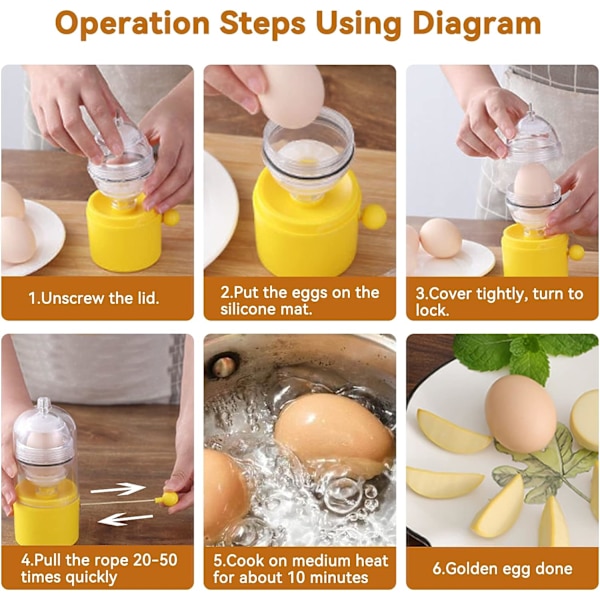 Operation Steps Using Diagram

1.Unscrew the lid.

2.Put the eggs on the silicone mat.

3.Cover tightly, turn to lock.

4.Pull the rope 20-50 times quickly

5.Cook on medium heat for about 10 minutes

6.Golden egg done