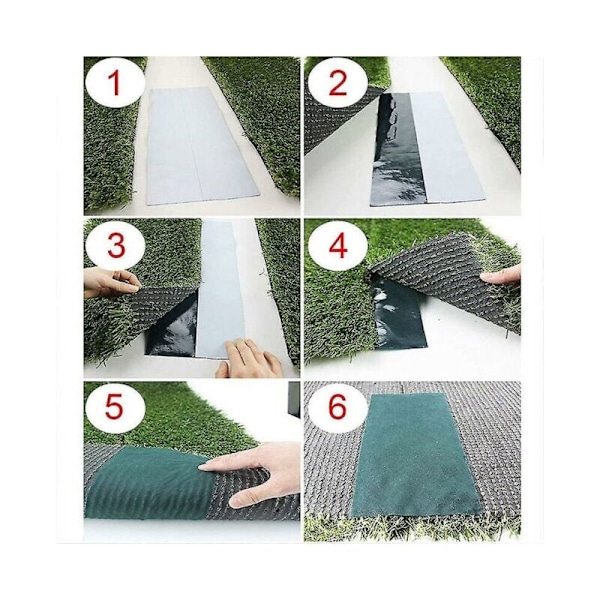 1
2
3
4
5
6