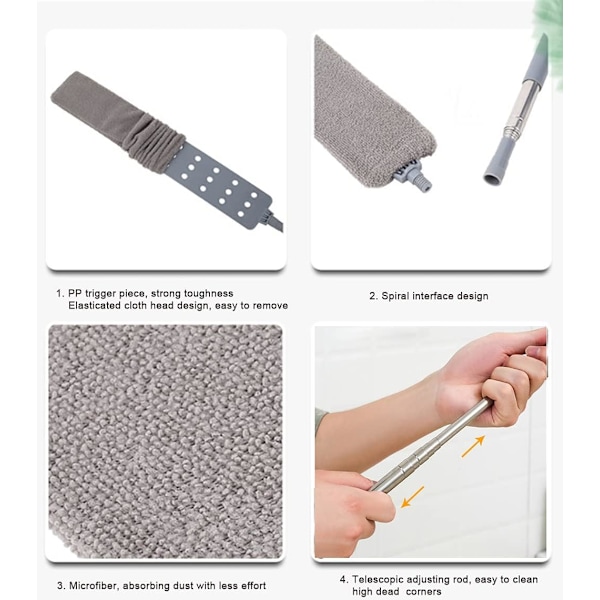 1. PP trigger piece, strong toughness
Elasticated cloth head design, easy to remove

2. Spiral interface design

3. Microfiber, absorbing dust with less effort

4. Telescopic adjusting rod, easy to clean high dead corners