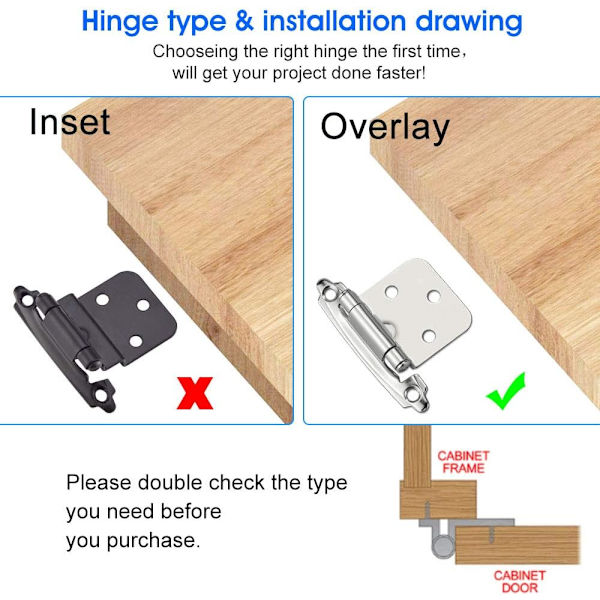 Hinge type & installation drawing

Chooseing the right hinge the first time, will get your project done faster!

Inset

Overlay

Please double check the type you need before you purchase.

CABINET FRAME

CABINET DOOR