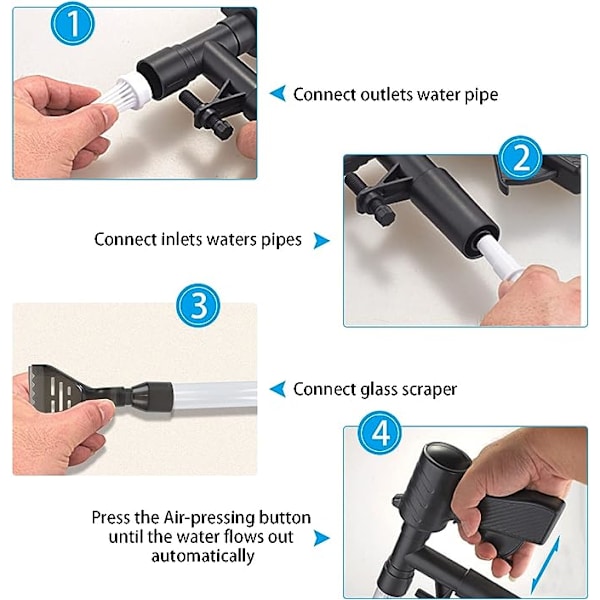 1

Connect outlets water pipe

2

Connect inlets waters pipes

3

Connect glass scraper

4

Press the Air-pressing button until the water flows out automatically