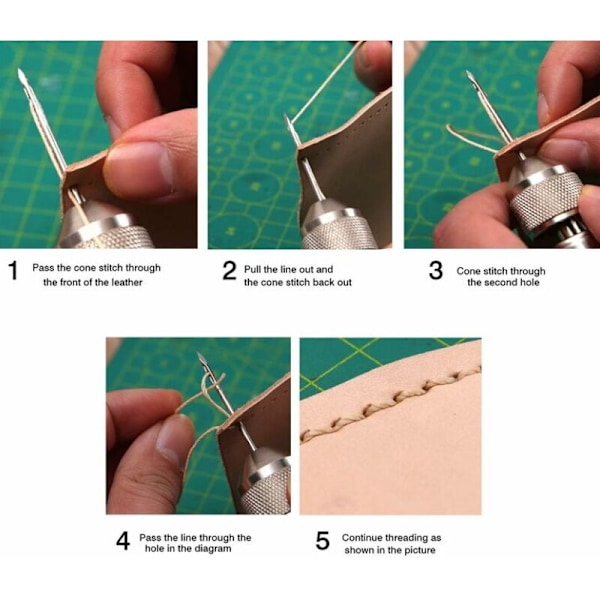 1 Pass the cone stitch through the front of the leather

2 Pull the line out and the cone stitch back out

3 Cone stitch through the second hole

4 Pass the line through the hole in the diagram

5 Continue threading as shown in the picture