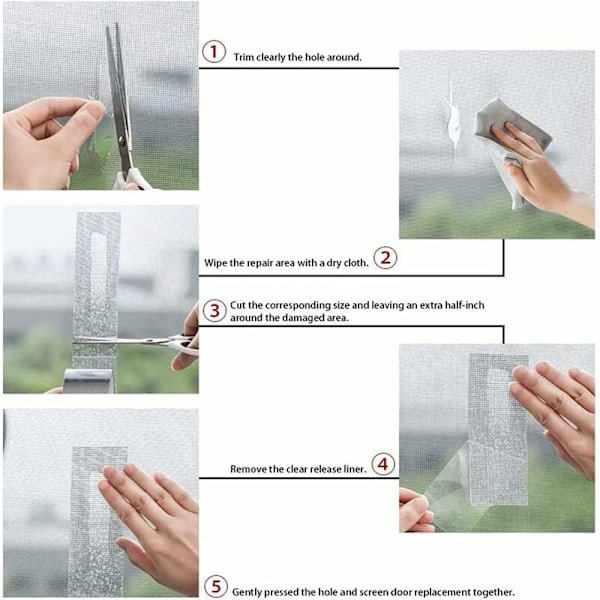 1 Trim clearly the hole around.

Wipe the repair area with a dry cloth. 2

3 Cut the corresponding size and leaving an extra half-inch around the damaged area.

Remove the clear release liner. 4

5 Gently pressed the hole and screen door replacement together.