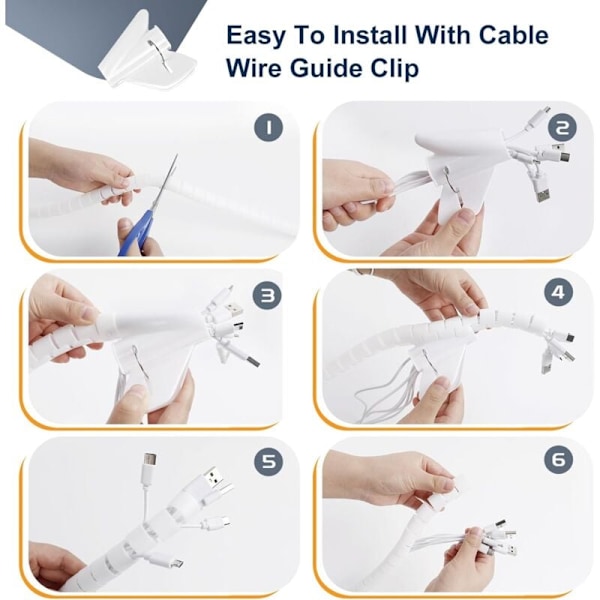 Easy To Install With Cable Wire Guide Clip

1

2

3

4

5

6