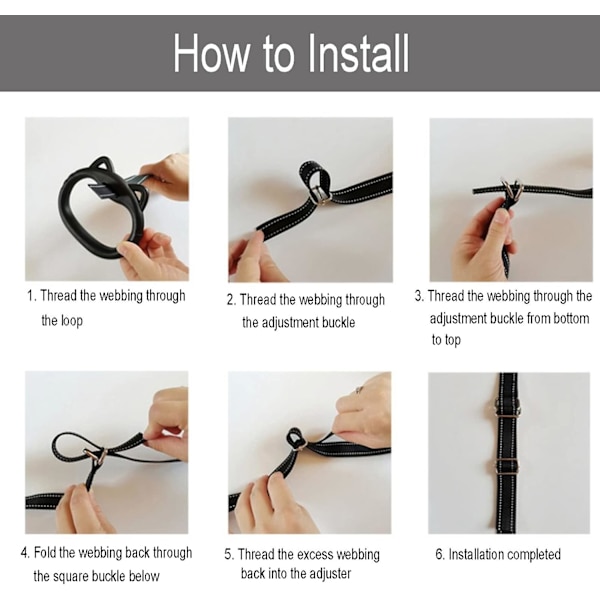 How to Install

1. Thread the webbing through the loop

2. Thread the webbing through the adjustment buckle

3. Thread the webbing through the adjustment buckle from bottom to top

4. Fold the webbing back through the square buckle below

5. Thread the excess webbing back into the adjuster

6. Installation completed