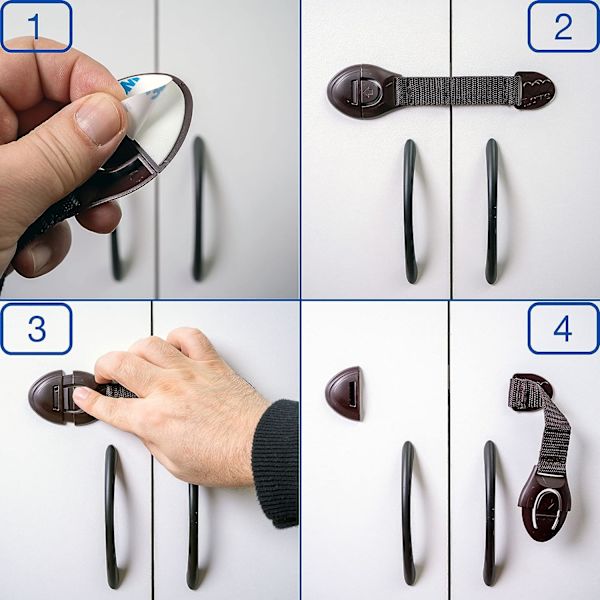 1

2

3

4