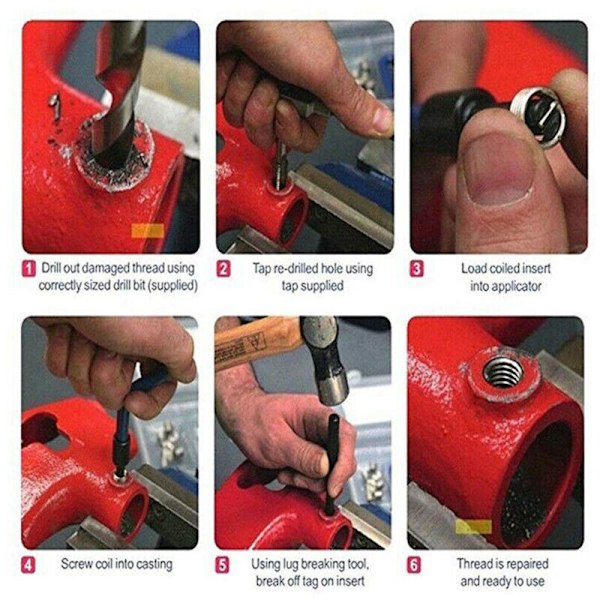 1 Drill out damaged thread using correctly sized drill bit (supplied)

2 Tap re-drilled hole using tap supplied

3 Load coiled insert into applicator

4 Screw coil into casting

5 Using lug breaking tool, break off tag on insert

6 Thread is repaired and ready to use