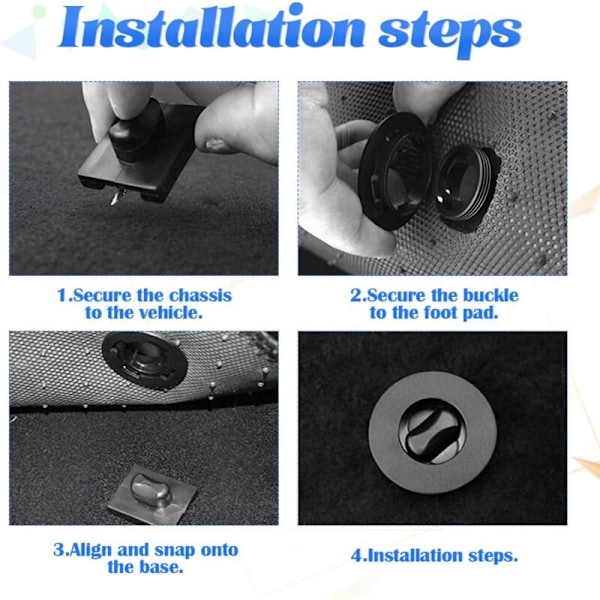 Installation steps

1.Secure the chassis to the vehicle.

2.Secure the buckle to the foot pad.

3.Align and snap onto the base.

4.Installation steps.