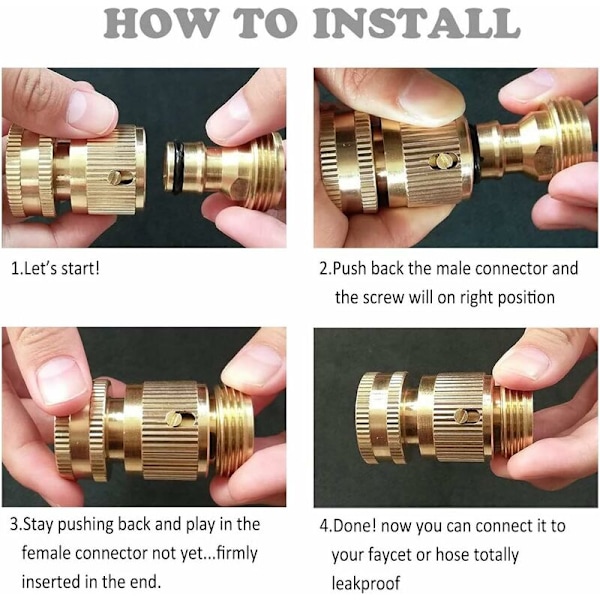 HOW TO INSTALL

1.Let's start!

2.Push back the male connector and the screw will on right position

3.Stay pushing back and play in the female connector not yet...firmly inserted in the end.

4.Done! now you can connect it to your faycet or hose totally leakproof