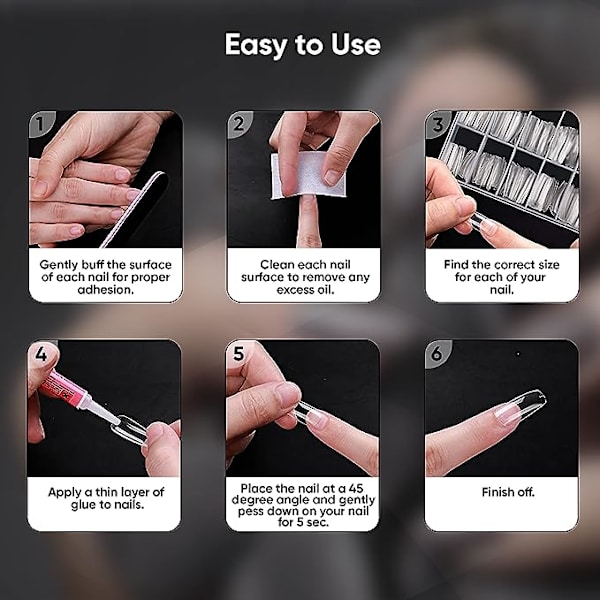 Easy to Use

1

Gently buff the surface of each nail for proper adhesion.

2

Clean each nail surface to remove any excess oil.

3

Find the correct size for each of your nail.

4

Apply a thin layer of glue to nails.

5

Place the nail at a 45 degree angle and gently pess down on your nail for 5 sec.

6

Finish off.