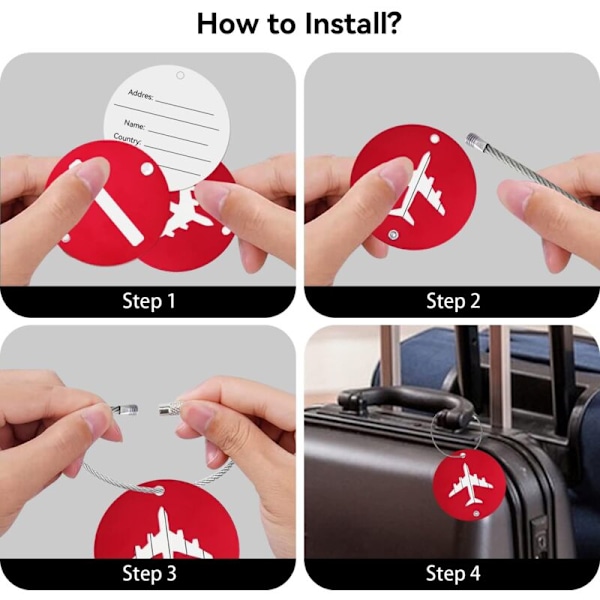 How to Install?

Addres:

Name:

Country:

Step 1

Step 2

Step 3

Step 4