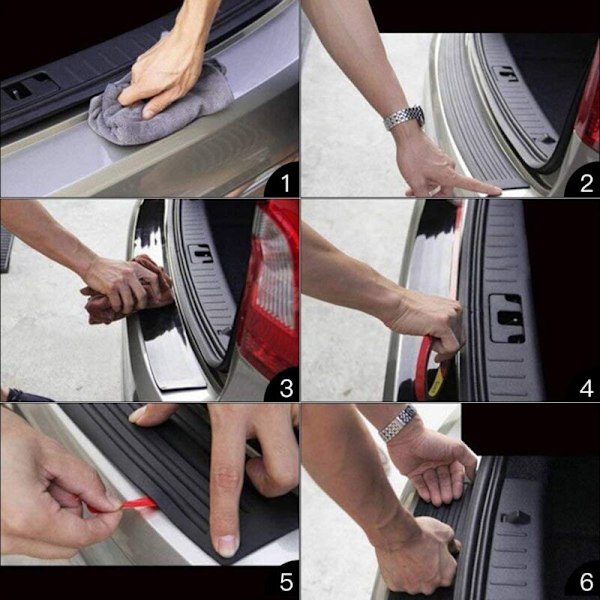 1
2
3
4
5
6