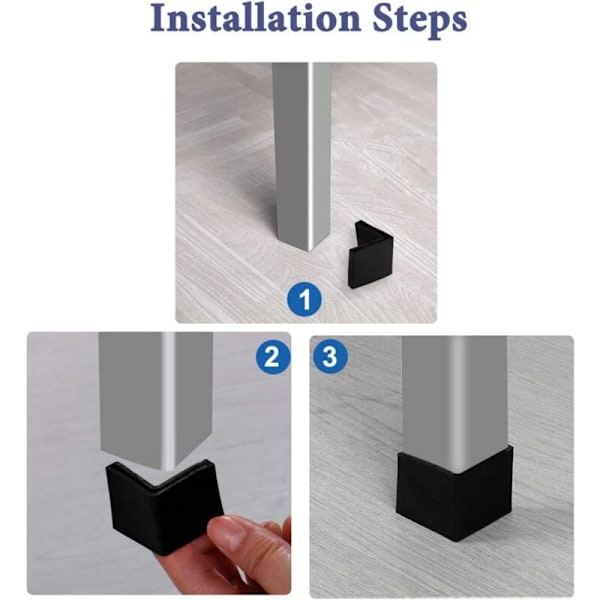 Installation Steps

1

2

3