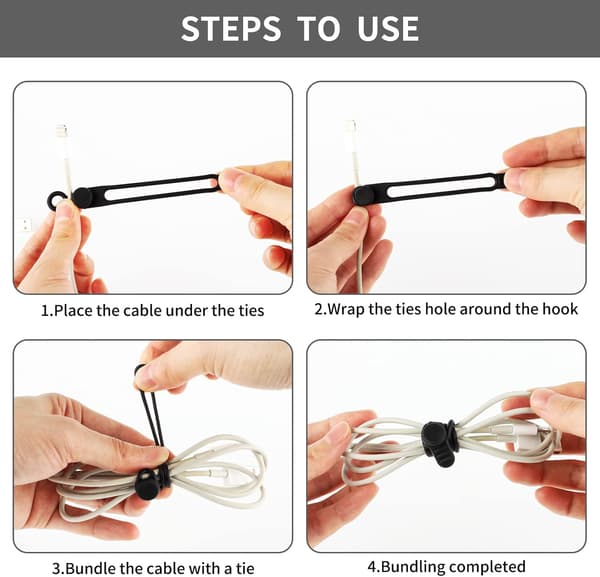 STEPS TO USE

1.Place the cable under the ties

2.Wrap the ties hole around the hook

3.Bundle the cable with a tie

4.Bundling completed