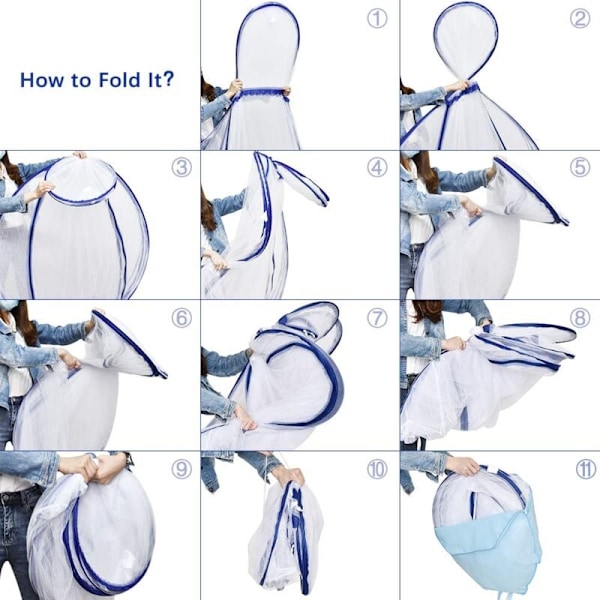 How to Fold It?

①

②

③

④

⑤

⑥

⑦

⑧

⑨

⑩

⑪