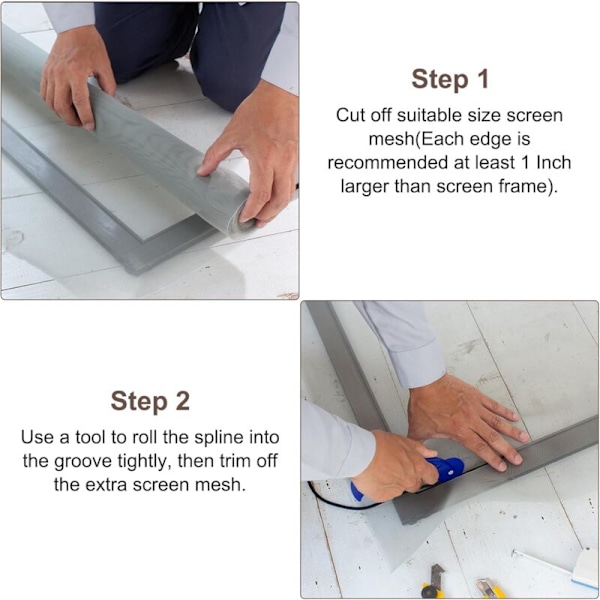 Step 1

Cut off suitable size screen mesh(Each edge is recommended at least 1 Inch larger than screen frame).

Step 2

Use a tool to roll the spline into the groove tightly, then trim off the extra screen mesh.