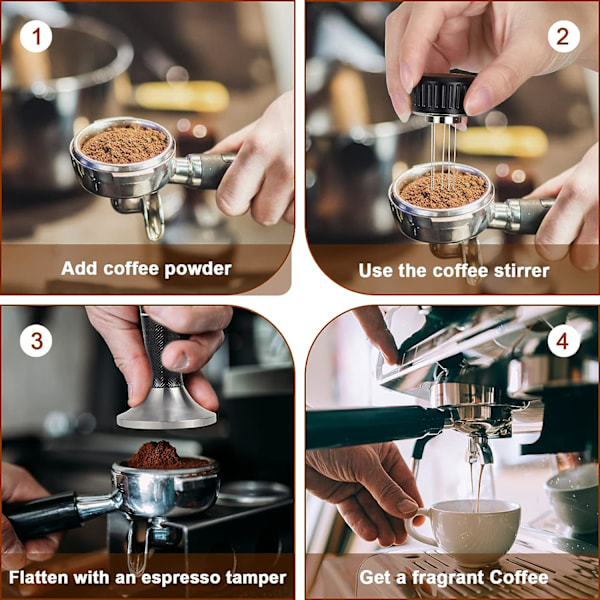 1

Add coffee powder

2

Use the coffee stirrer

3

Flatten with an espresso tamper

4

Get a fragrant Coffee