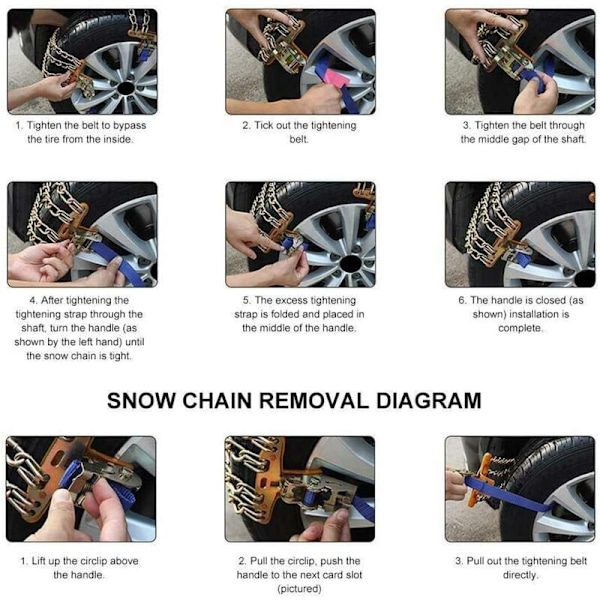 1. Tighten the belt to bypass the tire from the inside.

2. Tick out the tightening belt.

3. Tighten the belt through the middle gap of the shaft.

4. After tightening the tightening strap through the shaft, turn the handle (as shown by the left hand) until the snow chain is tight.

5. The excess tightening strap is folded and placed in the middle of the handle.

6. The handle is closed (as shown) installation is complete.

SNOW CHAIN REMOVAL DIAGRAM

1. Lift up the circlip above the handle.

2. Pull the circlip, push the handle to the next card slot (pictured)

3. Pull out the tightening belt directly.