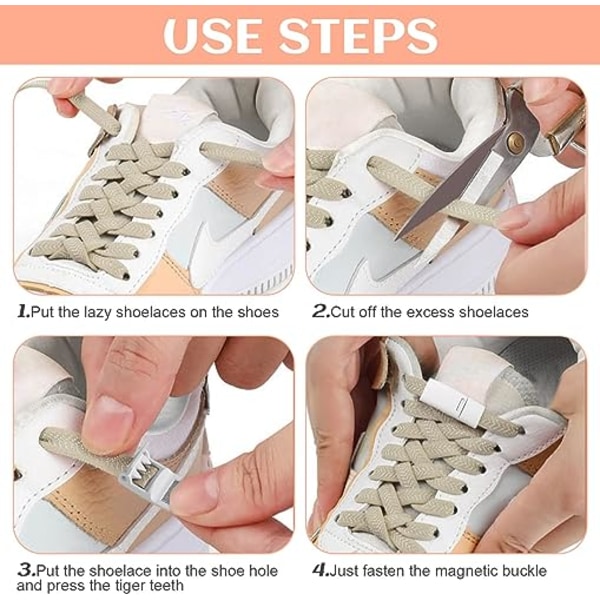 USE STEPS

1.Put the lazy shoelaces on the shoes

2.Cut off the excess shoelaces

3.Put the shoelace into the shoe hole and press the tiger teeth

4.Just fasten the magnetic buckle