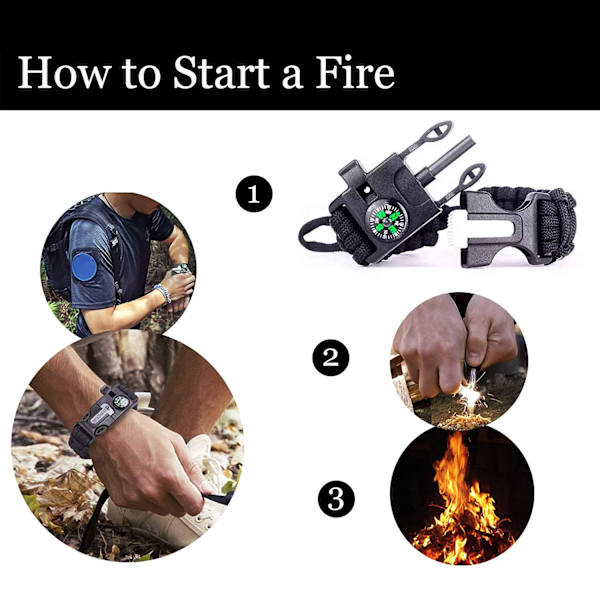 How to Start a Fire

1

2

3