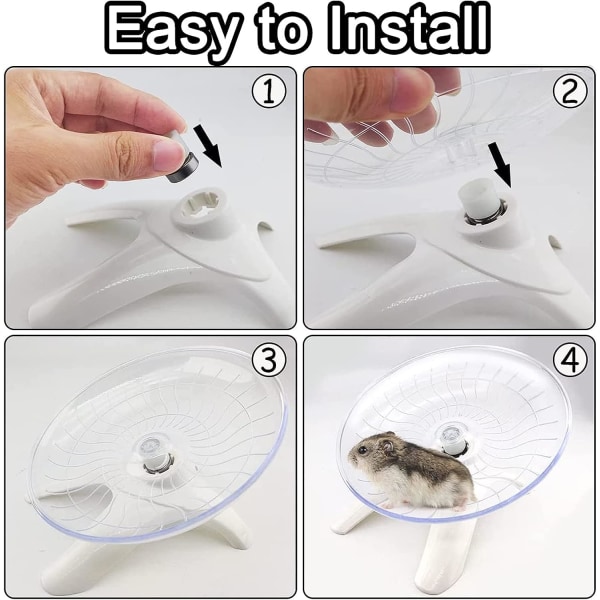 Easy to Install

①

②

③

④