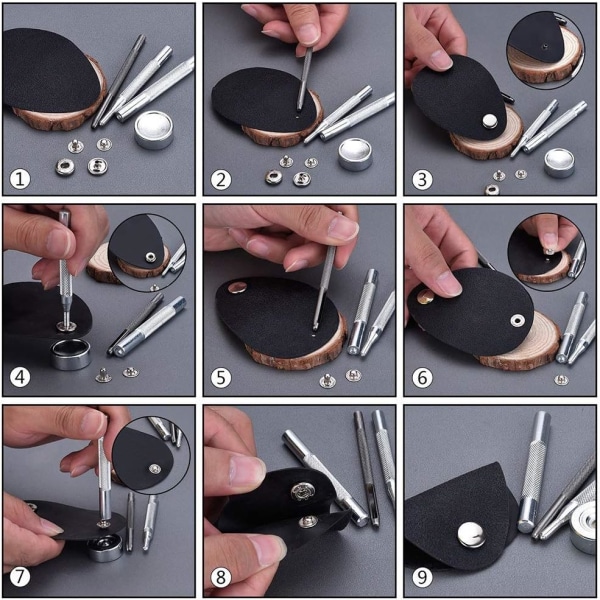 1
2
3
4
5
6
7
8
9