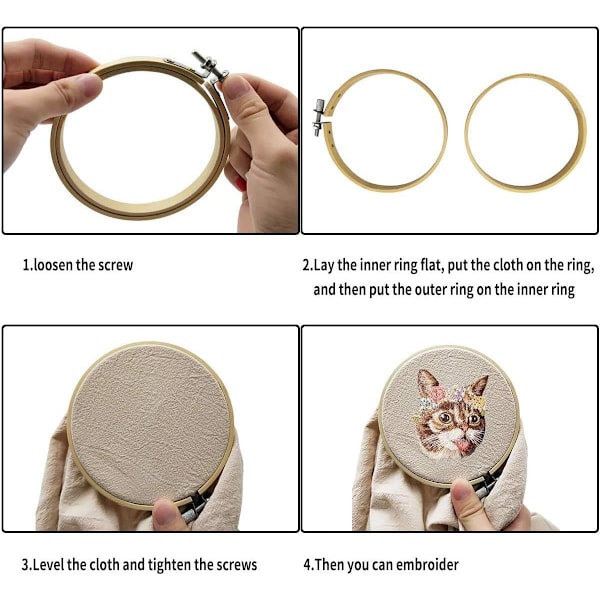 1.loosen the screw

2.Lay the inner ring flat, put the cloth on the ring, and then put the outer ring on the inner ring

3.Level the cloth and tighten the screws

4.Then you can embroider