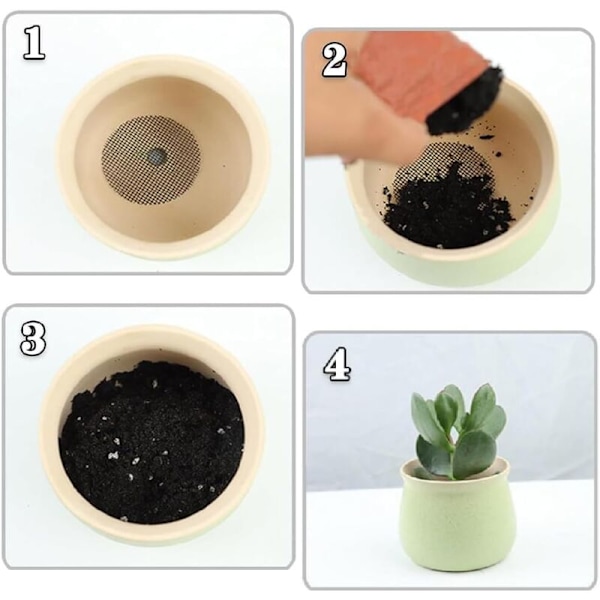 1

2

3

4