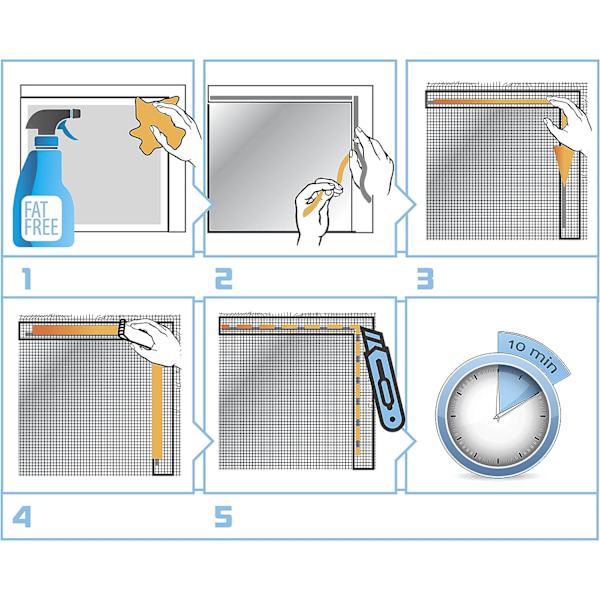 FAT FREE

1

2

3

4

5

10 min