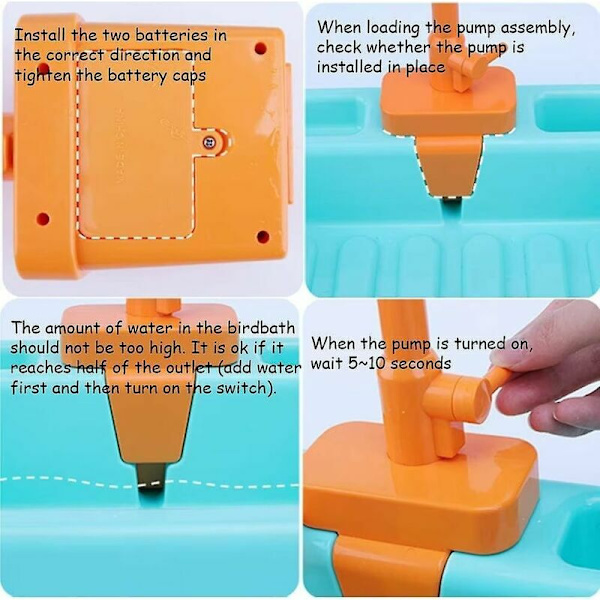 Install the two batteries in the correct direction and tighten the battery caps

When loading the pump assembly, check whether the pump is installed in place

The amount of water in the birdbath should not be too high. It is ok if it reaches half of the outlet (add water first and then turn on the switch).

When the pump is turned on, wait 5~10 seconds