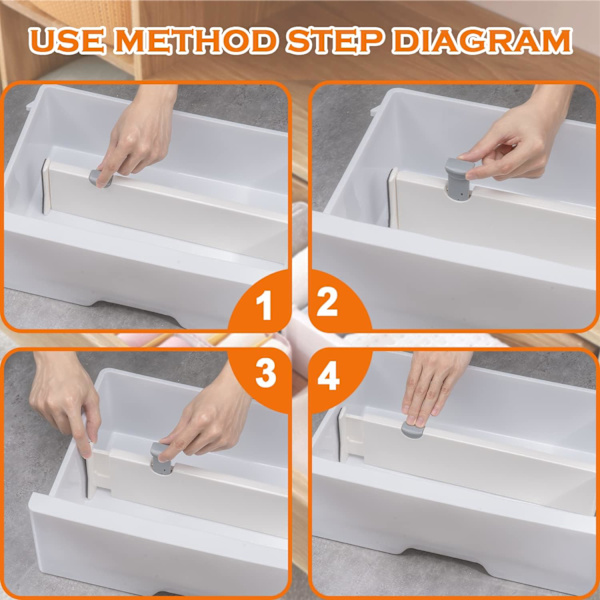 USE METHOD STEP DIAGRAM

1

2

3

4