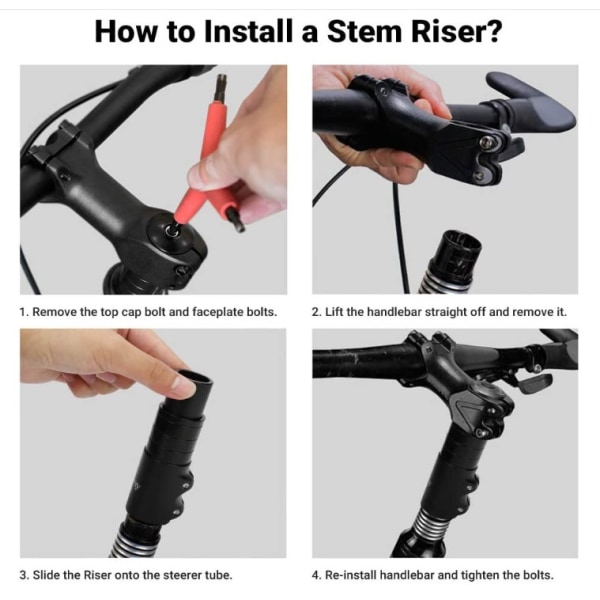 How to Install a Stem Riser?

1. Remove the top cap bolt and faceplate bolts.

2. Lift the handlebar straight off and remove it.

3. Slide the Riser onto the steerer tube.

4. Re-install handlebar and tighten the bolts.