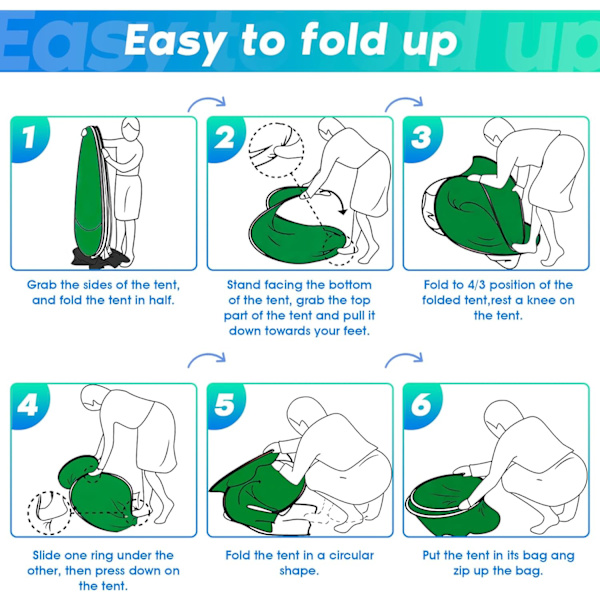 Easy to fold up

1

Grab the sides of the tent, and fold the tent in half.

2

Stand facing the bottom of the tent, grab the top part of the tent and pull it down towards your feet.

3

Fold to 4/3 position of the folded tent,rest a knee on the tent.

4

Slide one ring under the other, then press down on the tent.

5

Fold the tent in a circular shape.

6

Put the tent in its bag ang zip up the bag.