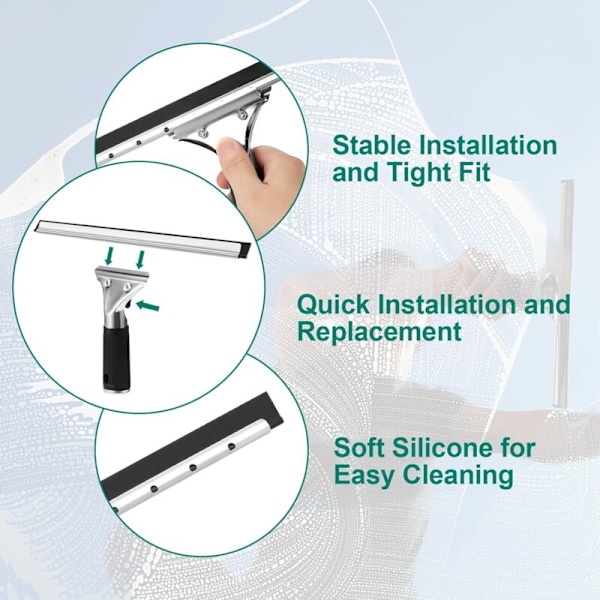 Stable Installation and Tight Fit

Quick Installation and Replacement

Soft Silicone for Easy Cleaning