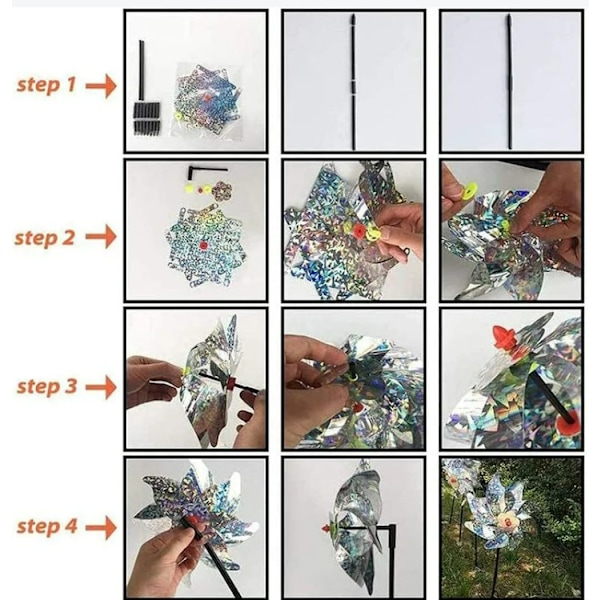 step 1

step 2

step 3

step 4