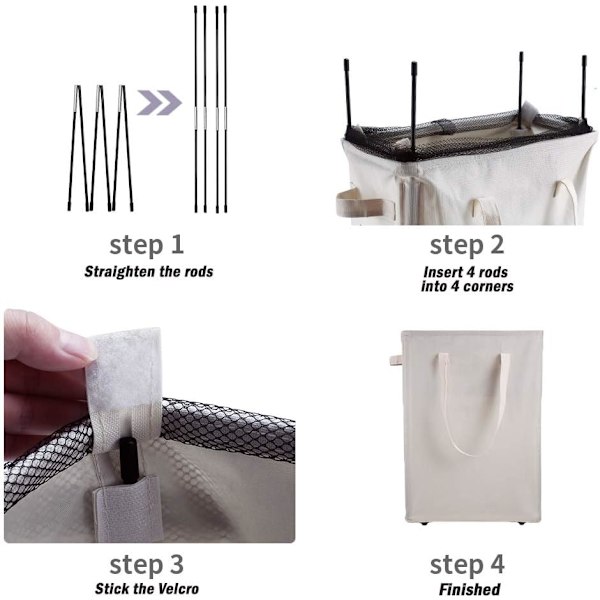 step 1
Straighten the rods

step 2
Insert 4 rods into 4 corners

step 3
Stick the Velcro

step 4
Finished