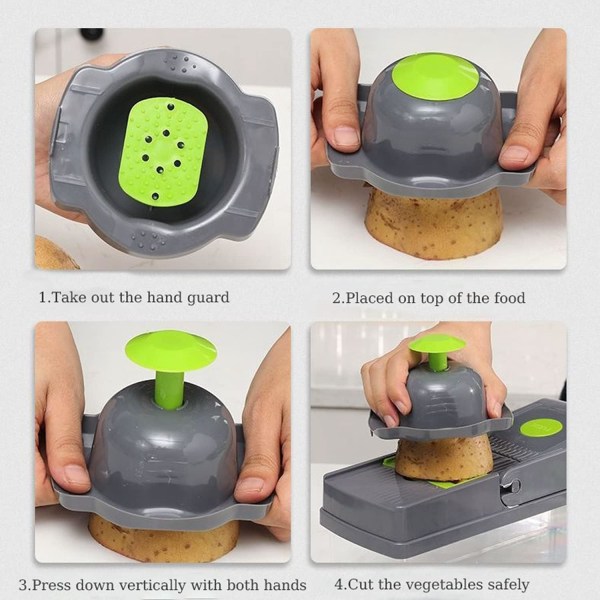 1.Take out the hand guard

2.Placed on top of the food

3.Press down vertically with both hands

4.Cut the vegetables safely