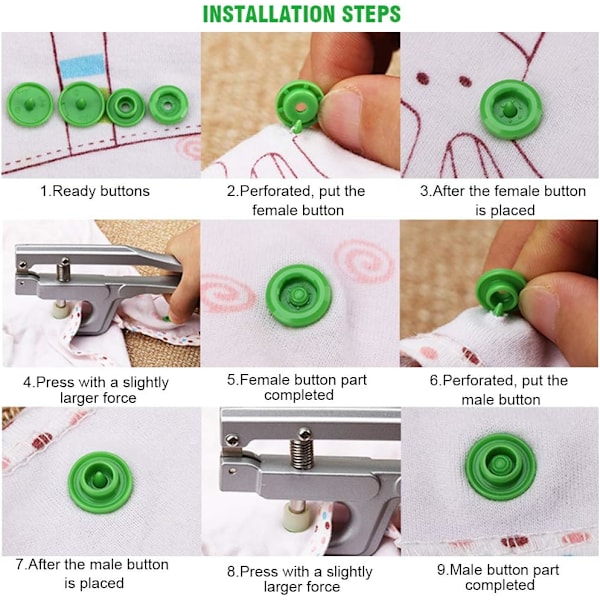 INSTALLATION STEPS

1.Ready buttons

2.Perforated, put the female button

3.After the female button is placed

4.Press with a slightly larger force

5.Female button part completed

6.Perforated, put the male button

7.After the male button is placed

8.Press with a slightly larger force

9.Male button part completed