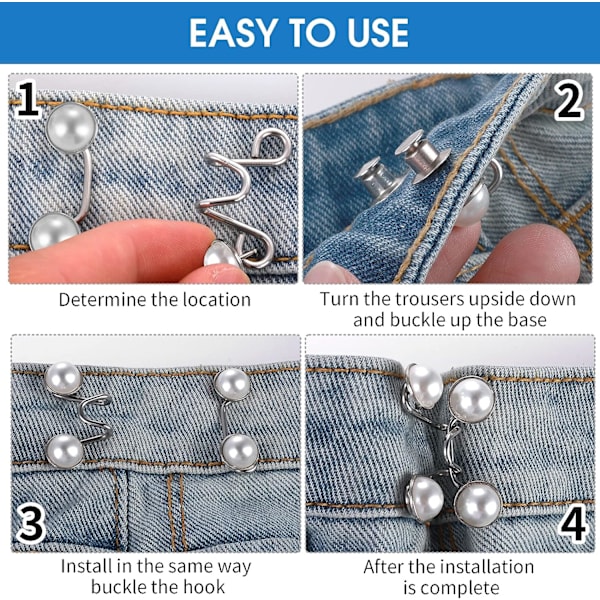 EASY TO USE

1

Determine the location

2

Turn the trousers upside down and buckle up the base

3

Install in the same way buckle the hook

4

After the installation is complete